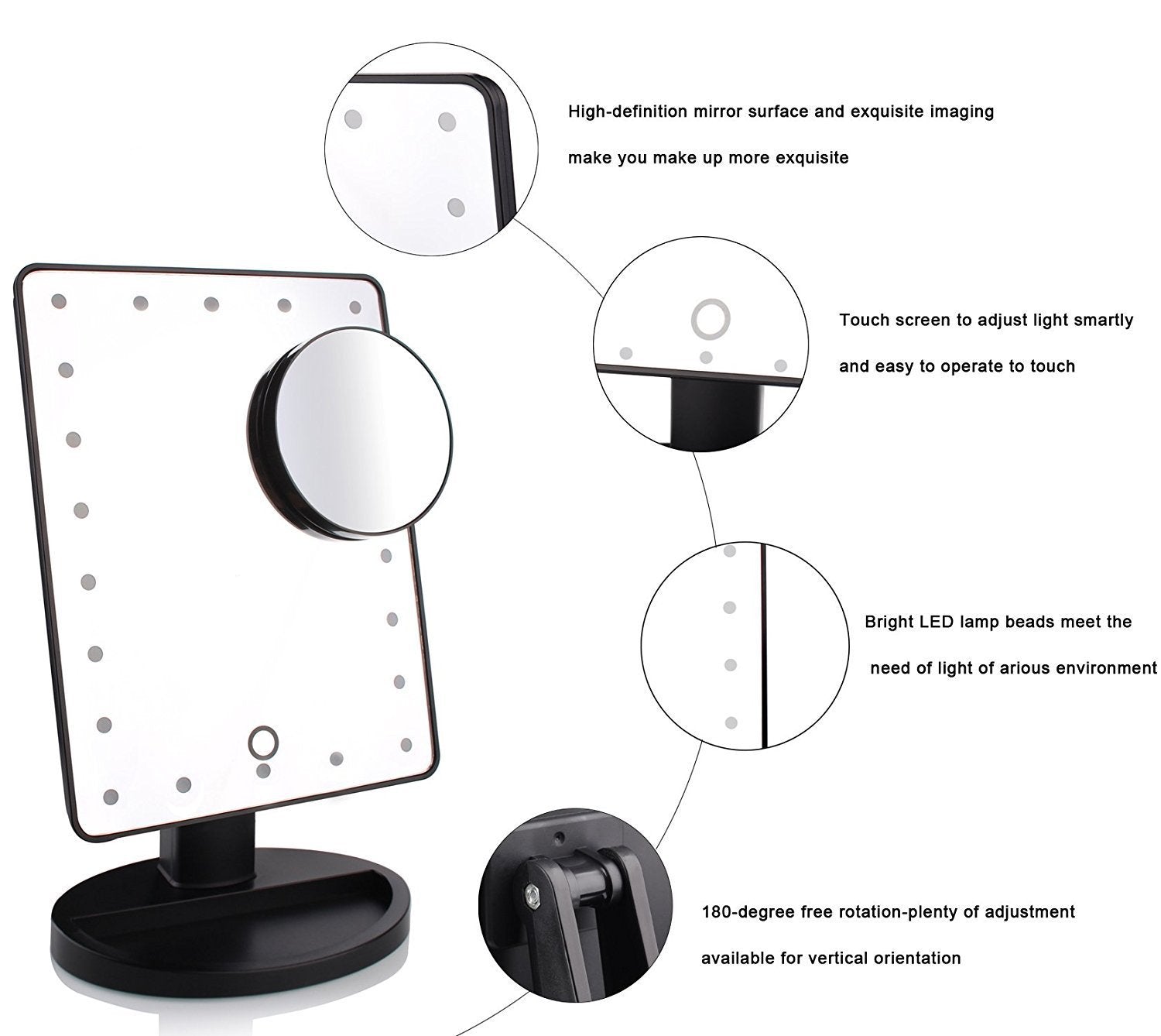 High-definition mirror surface and exquisite imaging

make you make up more exquisite

Touch screen to adjust light smartly

and easy to operate to touch

Bright LED lamp beads meet the

need of light of arious environment

180-degree free rotation-plenty of adjustment

available for vertical orientation